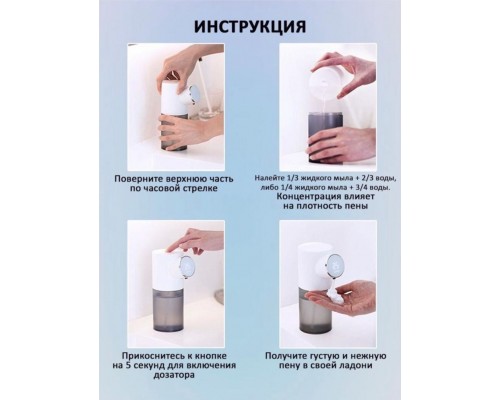 ИНСТРУКЦИЯ

Поверните верхнюю часть по часовой стрелке

Налейте 1/3 жидкого мыла + 2/3 воды, либо 1/4 жидкого мыла + 3/4 воды. Концентрация влияет на плотность пены

Прикоснитесь к кнопке на 5 секунд для включения дозатора

Получите густую и нежную пену в своей ладони