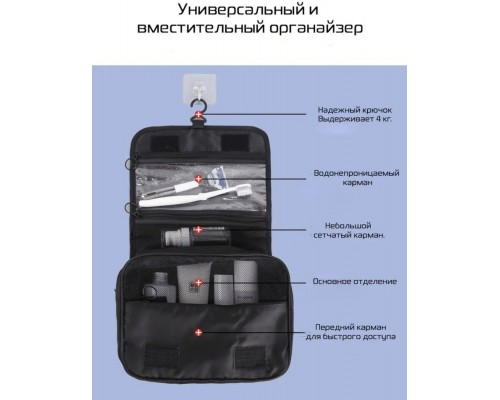 Универсальный и вместительный органайзер

Надежный крючок
Выдерживает 4 кг.

Водонепроницаемый карман

Небольшой сетчатый карман.

Основное отделение

Передний карман для быстрого доступа