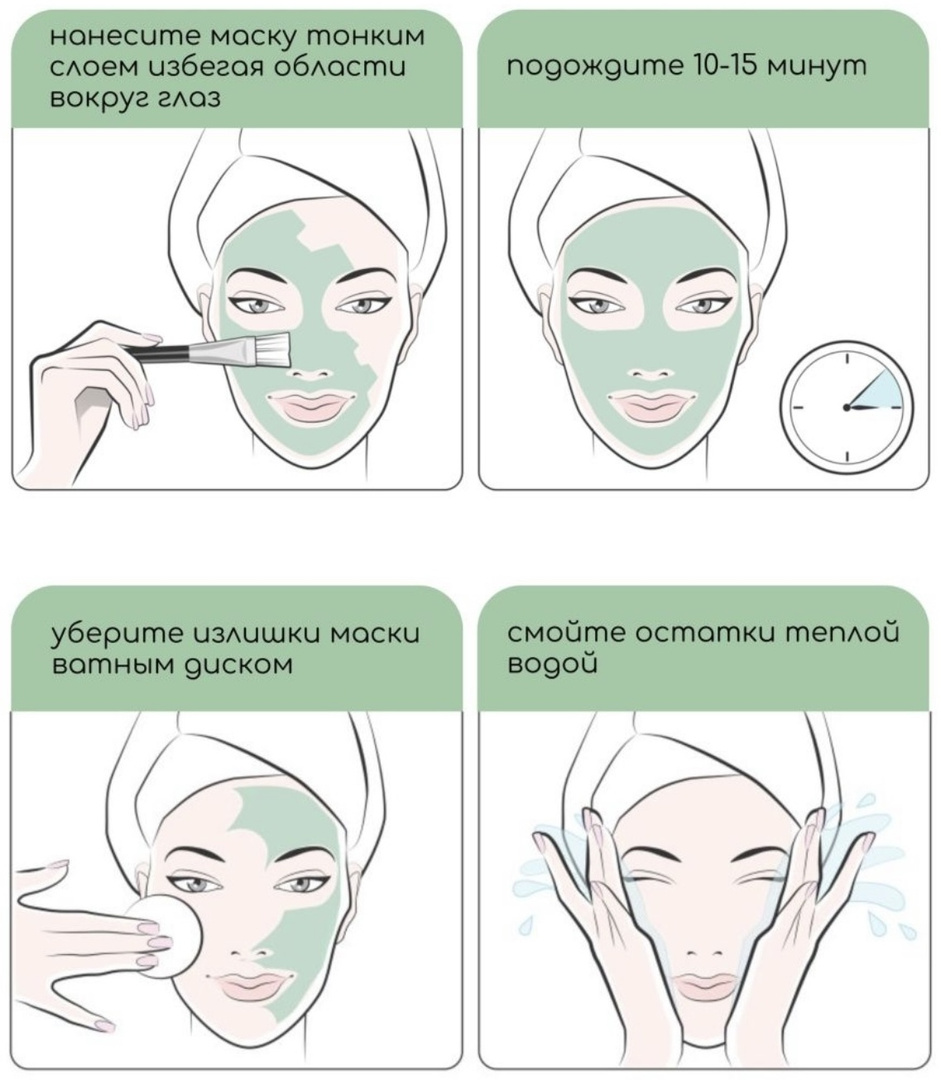 нанесите маску тонким слоем избегая области вокруг глаз

подождите 10-15 минут

уберите излишки маски ватным диском

смойте остатки теплой водой